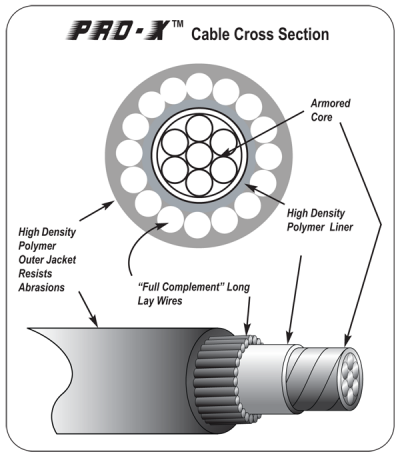 PRO-X™ Cable Cross Section

Armored Core

High Density Polymer Liner

High Density Polymer Outer Jacket Resists Abrasions

"Full Complement" Long Lay Wires